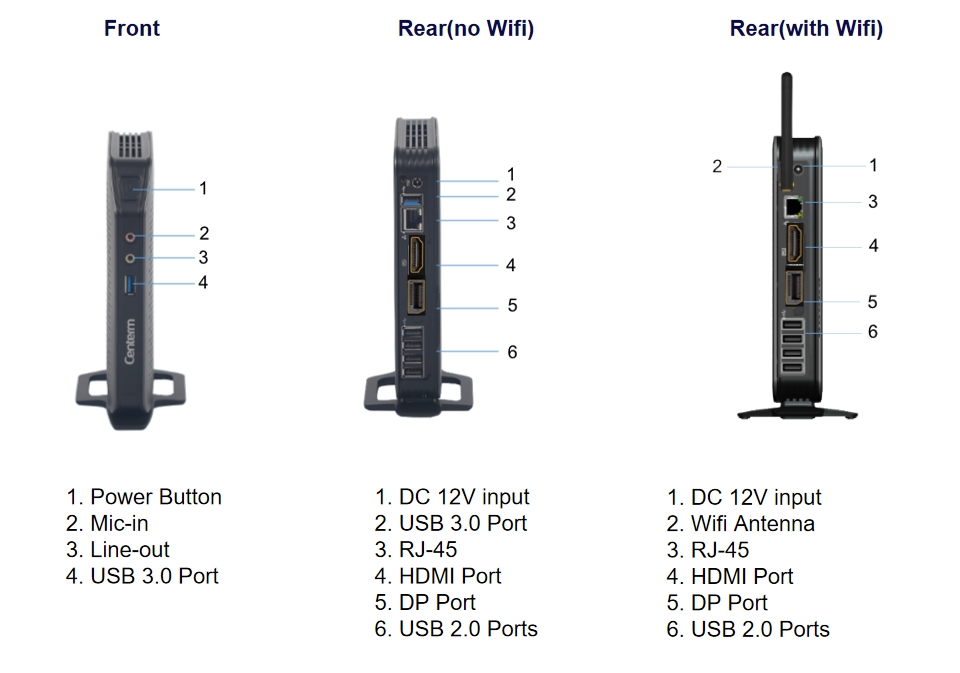 Front

1
2
3
4

Centerm

1. Power Button
2. Mic-in
3. Line-out
4. USB 3.0 Port

Rear(no Wifi)

1
2
3
4
5
6

1. DC 12V input
2. USB 3.0 Port
3. RJ-45
4. HDMI Port
5. DP Port
6. USB 2.0 Ports

Rear(with Wifi)

2
1
3
4
5
6

1. DC 12V input
2. Wifi Antenna
3. RJ-45
4. HDMI Port
5. DP Port
6. USB 2.0 Ports