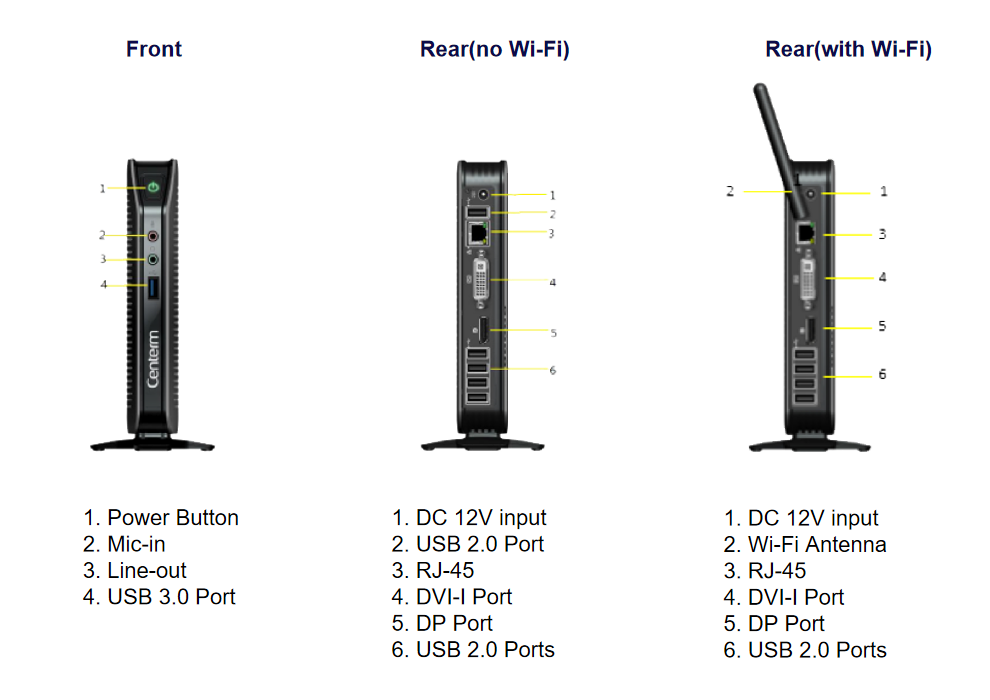 Front

1
2
3
4

Centerm

1. Power Button
2. Mic-in
3. Line-out
4. USB 3.0 Port

Rear(no Wi-Fi)

1
2
3
4
5
6

1. DC 12V input
2. USB 2.0 Port
3. RJ-45
4. DVI-I Port
5. DP Port
6. USB 2.0 Ports

Rear(with Wi-Fi)

2
1
3
4
5
6

1. DC 12V input
2. Wi-Fi Antenna
3. RJ-45
4. DVI-I Port
5. DP Port
6. USB 2.0 Ports